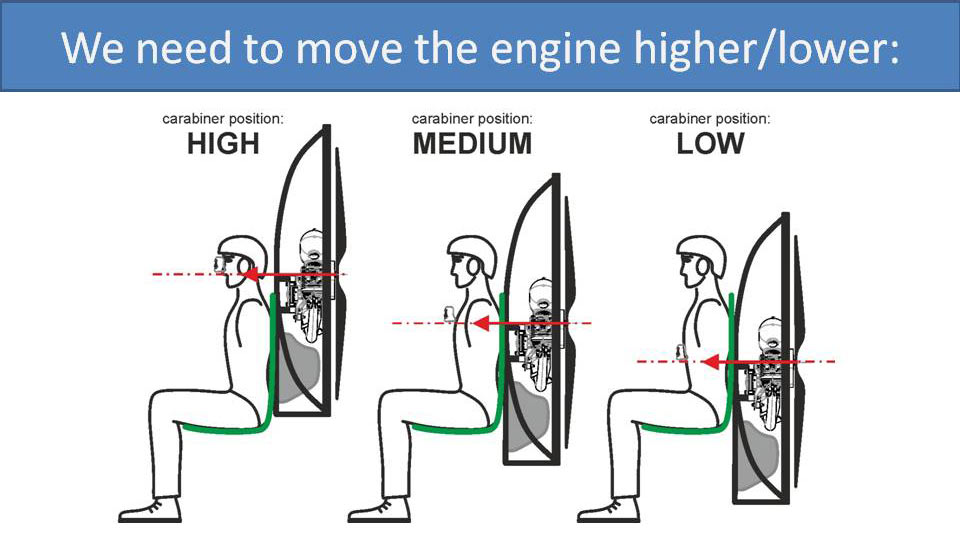 We need to move the engine higher/lower:

carabiner position:
HIGH

carabiner position:
MEDIUM

carabiner position:
LOW