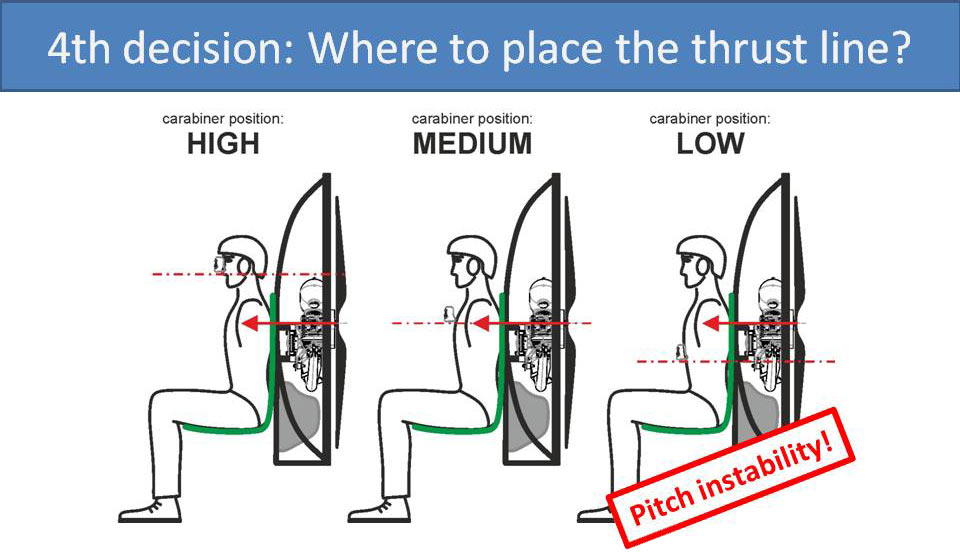 4th decision: Where to place the thrust line?

carabiner position:
HIGH

carabiner position:
MEDIUM

carabiner position:
LOW

Pitch instability!