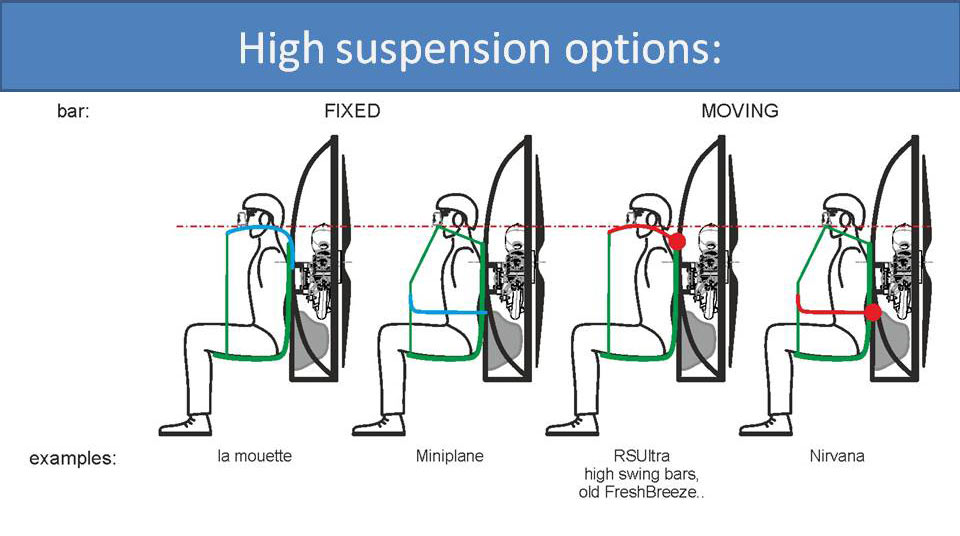 High suspension options:

bar: FIXED MOVING

examples: la mouette Miniplane RSUltra high swing bars, old FreshBreeze.. Nirvana