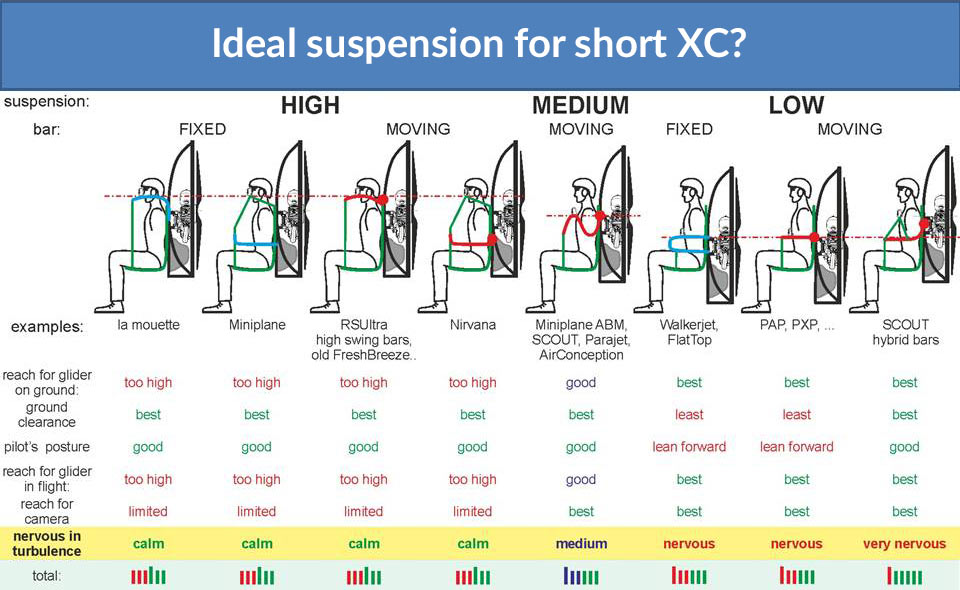 Ideal suspension for short XC?

| suspension: | HIGH | | | | MEDIUM | LOW | | |
|---|---|---|---|---|---|---|---|---|
| bar: | FIXED | | MOVING | | MOVING | FIXED | MOVING | |
| examples: | la mouette | Miniplane | RSUltra high swing bars, old FreshBreeze.. | Nirvana | Miniplane ABM, SCOUT, Parajet, AirConception | Walkerjet, FlatTop | PAP, PXP, ... | SCOUT hybrid bars |
| reach for glider on ground: | too high | too high | too high | too high | good | best | best | best |
| ground clearance | best | best | best | best | best | least | least | best |
| pilot's posture | good | good | good | good | good | lean forward | lean forward | good |
| reach for glider in flight: | too high | too high | too high | too high | good | best | best | best |
| reach for camera | limited | limited | limited | limited | best | best | best | best |
| nervous in turbulence | calm | calm | calm | calm | medium | nervous | nervous | very nervous |
| total: | | | | | | | | |