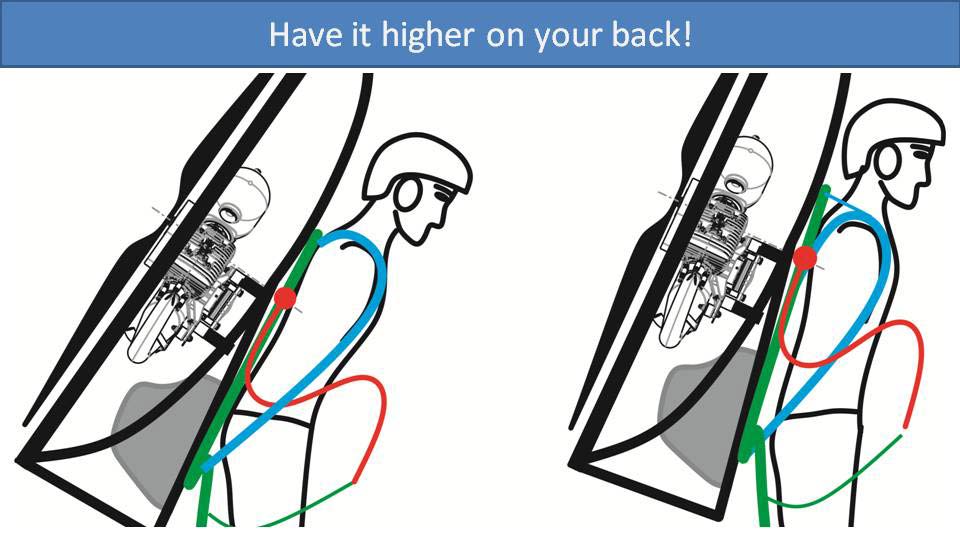 Have it higher on your back!