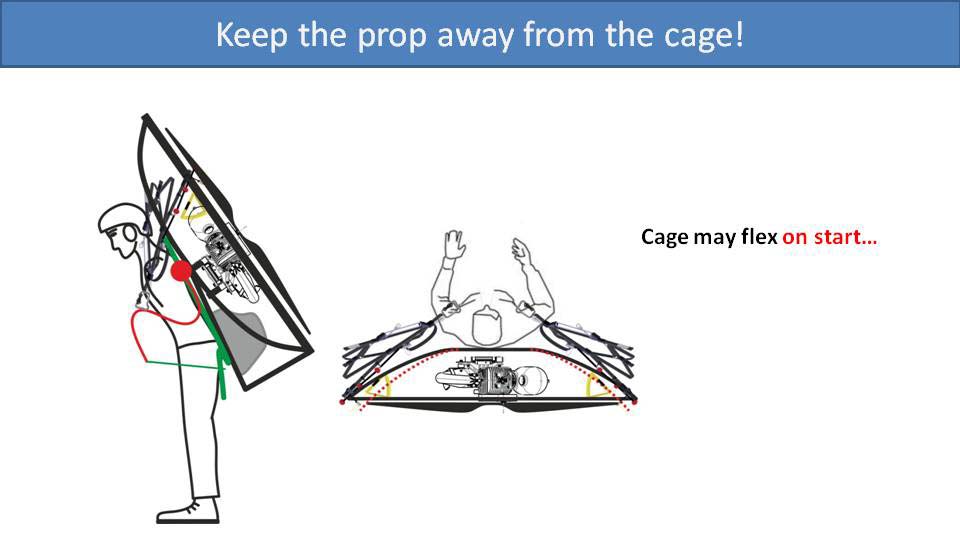 Keep the prop away from the cage!

Cage may flex on start…