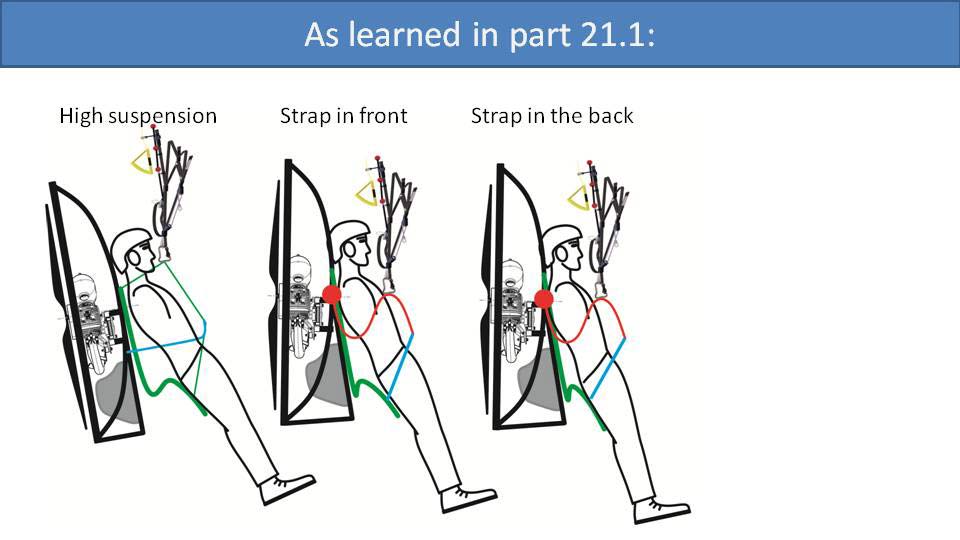 As learned in part 21.1:

High suspension

Strap in front

Strap in the back